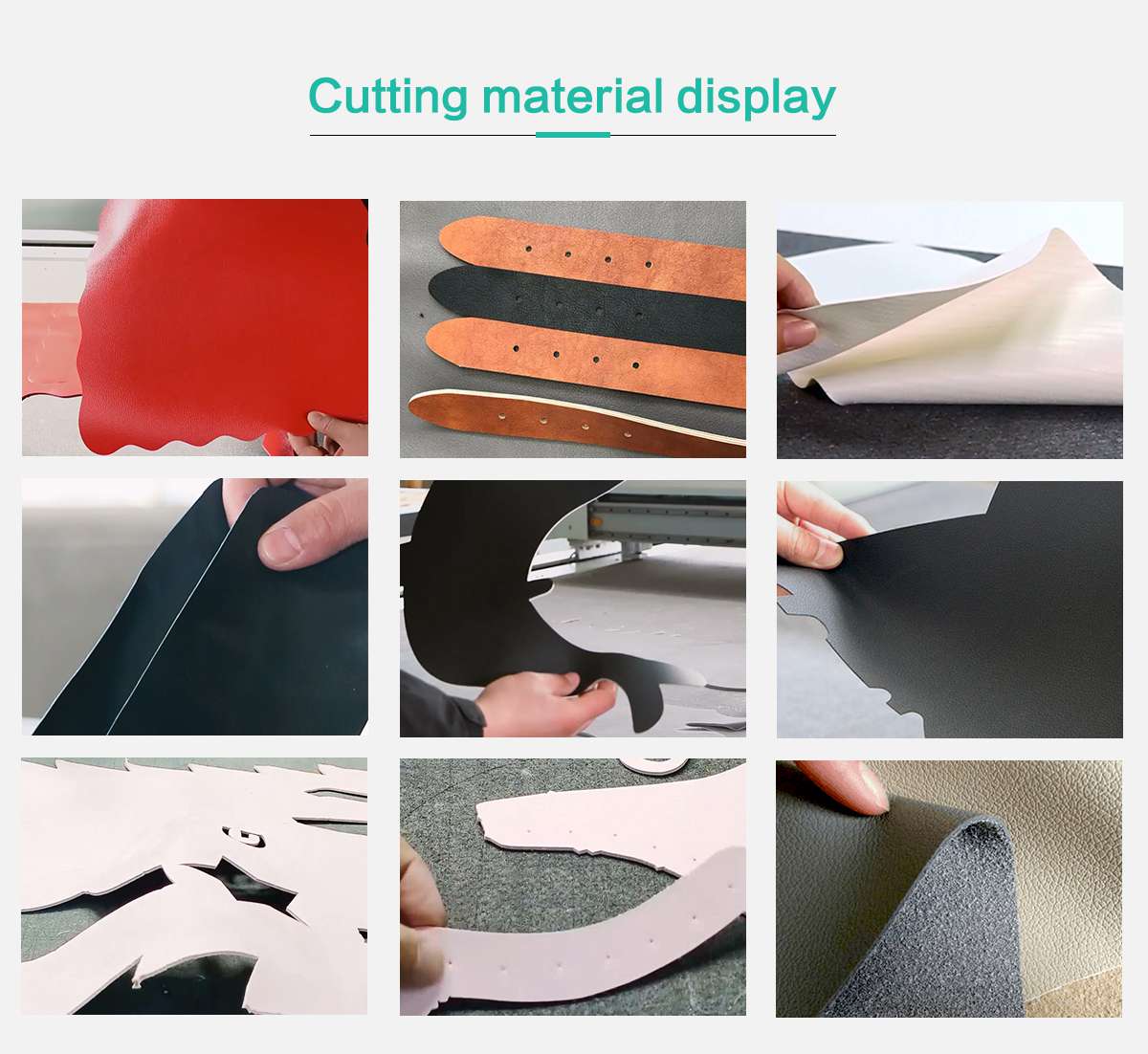 Cutting material display